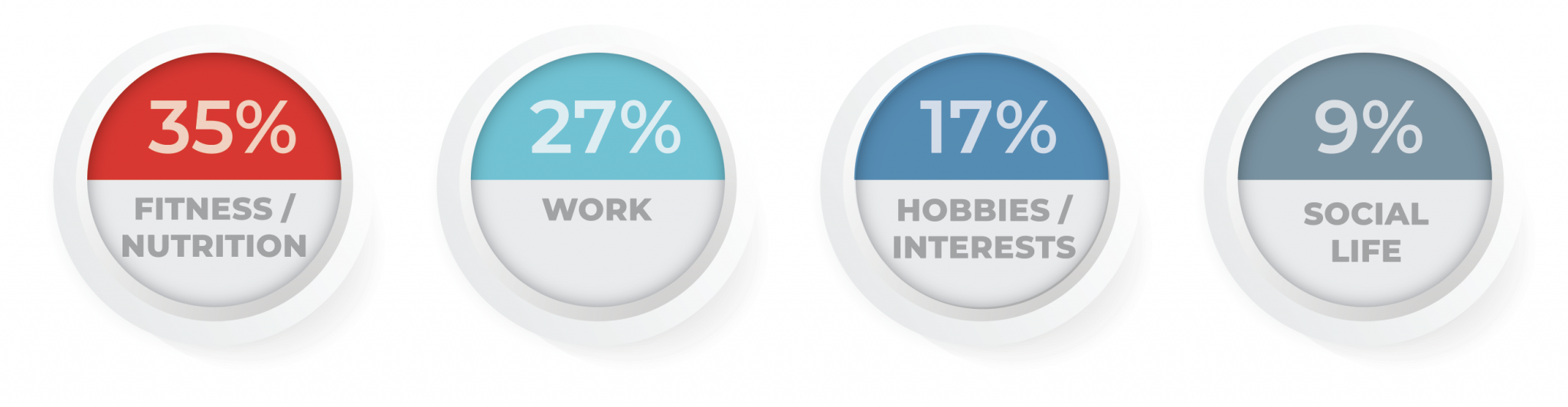 35%
FITNESS / NUTRITION

27%
WORK

17%
HOBBIES / INTERESTS

9%
SOCIAL LIFE